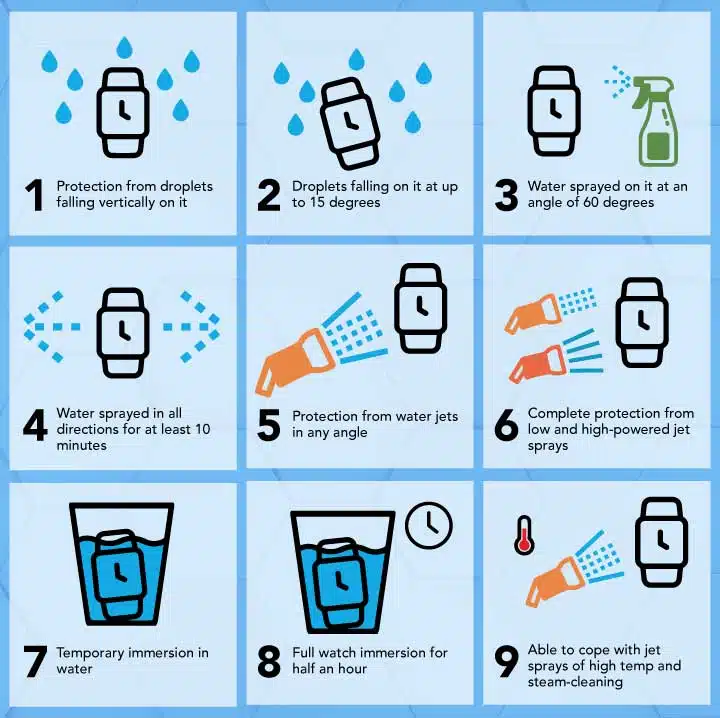 1 Protection from droplets falling vertically on it

2 Droplets falling on it at up to 15 degrees

3 Water sprayed on it at an angle of 60 degrees

4 Water sprayed in all directions for at least 10 minutes

5 Protection from water jets in any angle

6 Complete protection from low and high-powered jet sprays

7 Temporary immersion in water

8 Full watch immersion for half an hour

9 Able to cope with jet sprays of high temp and steam-cleaning